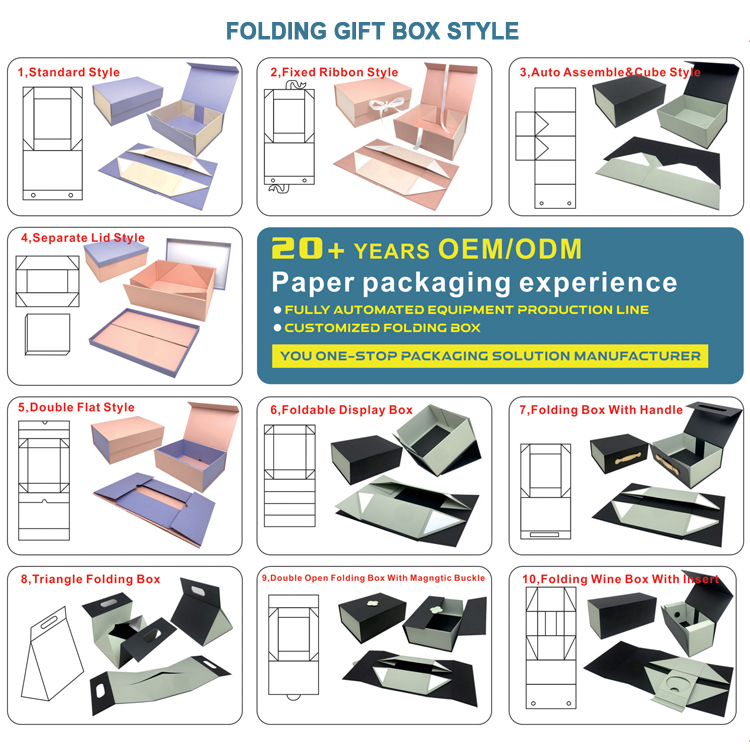 FOLDING GIFT BOX STYLE

1,Standard Style

2,Fixed Ribbon Style

3,Auto Assemble&Cube Style

4,Separate Lid Style

20+ YEARS OEM/ODM
Paper packaging experience
● FULLY AUTOMATED EQUIPMENT PRODUCTION LINE
● CUSTOMIZED FOLDING BOX
YOU ONE-STOP PACKAGING SOLUTION MANUFACTURER

5,Double Flat Style

6,Foldable Display Box

7,Folding Box With Handle

8,Triangle Folding Box

9,Double Open Folding Box With Magngtic Buckle

10,Folding Wine Box With Insert